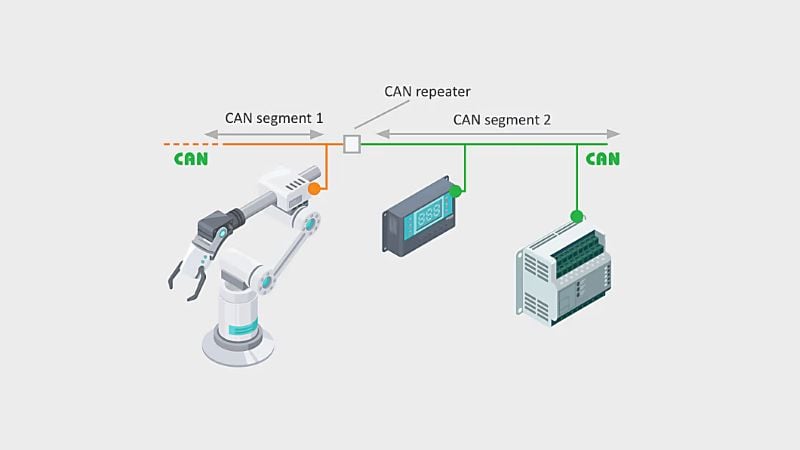 CAN repeater

CAN segment 1

CAN segment 2

CAN

CAN

888